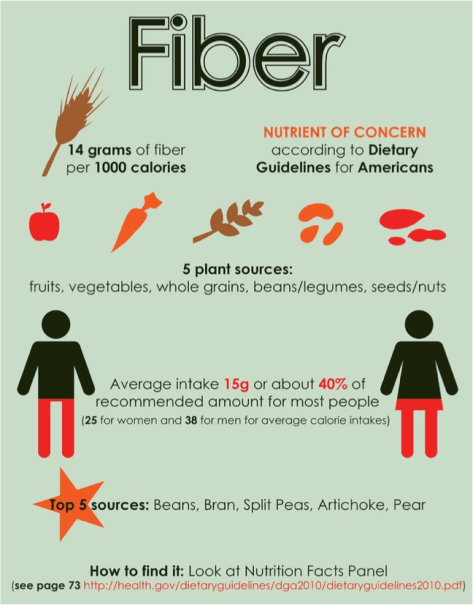 Fiber

14 grams of fiber per 1000 calories

NUTRIENT OF CONCERN according to Dietary Guidelines for Americans

5 plant sources:
fruits, vegetables, whole grains, beans/legumes, seeds/nuts

Average intake 15g or about 40% of recommended amount for most people
(25 for women and 38 for men for average calorie intakes)

Top 5 sources: Beans, Bran, Split Peas, Artichoke, Pear

How to find it: Look at Nutrition Facts Panel
(see page 73 http://health.gov/dietaryguidelines/dga2010/dietaryguidelines2010.pdf)